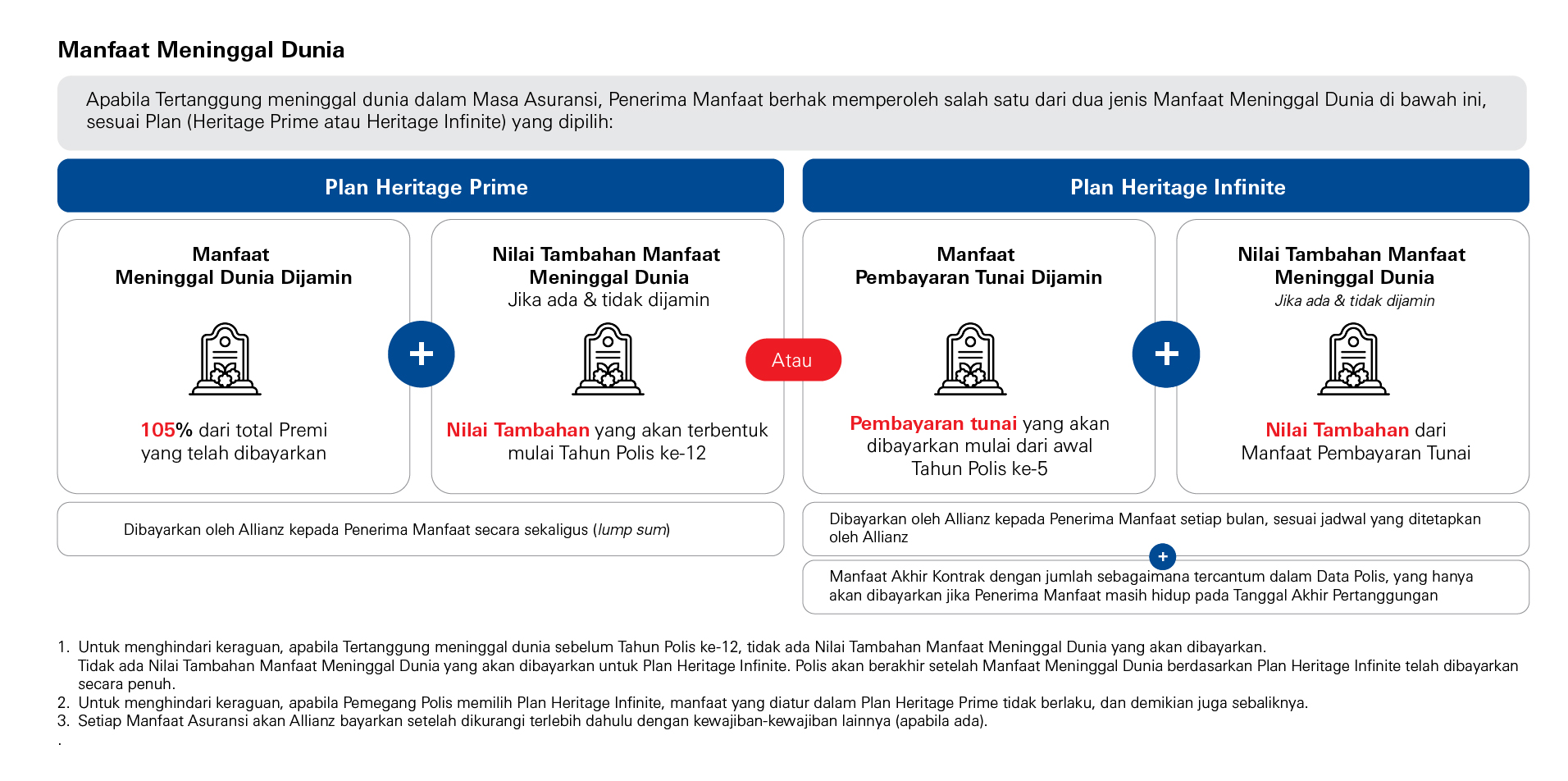 Manfaat Meninggal Dunia

Apabila Tertanggung meninggal dunia dalam Masa Asuransi, Penerima Manfaat berhak memperoleh salah satu dari dua jenis Manfaat Meninggal Dunia di bawah ini, sesuai Plan (Heritage Prime atau Heritage Infinite) yang dipilih:

Plan Heritage Prime

Manfaat Meninggal Dunia Dijamin

105% dari total Premi yang telah dibayarkan

+

Nilai Tambahan Manfaat Meninggal Dunia
Jika ada & tidak dijamin

Nilai Tambahan yang akan terbentuk mulai Tahun Polis ke-12

Dibayarkan oleh Allianz kepada Penerima Manfaat secara sekaligus (lump sum)

Atau

Plan Heritage Infinite

Manfaat Pembayaran Tunai Dijamin

Pembayaran tunai yang akan dibayarkan mulai dari awal Tahun Polis ke-5

+

Nilai Tambahan Manfaat Meninggal Dunia
Jika ada & tidak dijamin

Nilai Tambahan dari Manfaat Pembayaran Tunai

Dibayarkan oleh Allianz kepada Penerima Manfaat setiap bulan, sesuai jadwal yang ditetapkan oleh Allianz

+

Manfaat Akhir Kontrak dengan jumlah sebagaimana tercantum dalam Data Polis, yang hanya akan dibayarkan jika Penerima Manfaat masih hidup pada Tanggal Akhir Pertanggungan

1. Untuk menghindari keraguan, apabila Tertanggung meninggal dunia sebelum Tahun Polis ke-12, tidak ada Nilai Tambahan Manfaat Meninggal Dunia yang akan dibayarkan.
Tidak ada Nilai Tambahan Manfaat Meninggal Dunia yang akan dibayarkan untuk Plan Heritage Infinite. Polis akan berakhir setelah Manfaat Meninggal Dunia berdasarkan Plan Heritage Infinite telah dibayarkan secara penuh.
2. Untuk menghindari keraguan, apabila Pemegang Polis memilih Plan Heritage Infinite, manfaat yang diatur dalam Plan Heritage Prime tidak berlaku, dan demikian juga sebaliknya.
3. Setiap Manfaat Asuransi akan Allianz bayarkan setelah dikurangi terlebih dahulu dengan kewajiban-kewajiban lainnya (apabila ada).
.